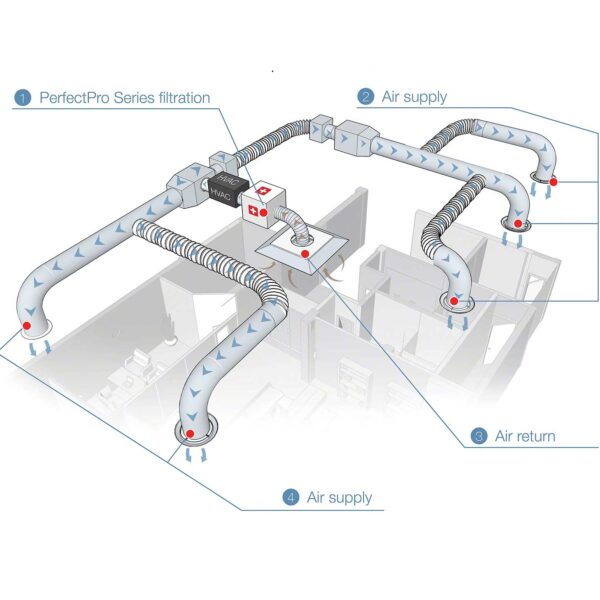 1 PerfectPro Series filtration

2 Air supply

HVAC
HVAC

3 Air return

4 Air supply