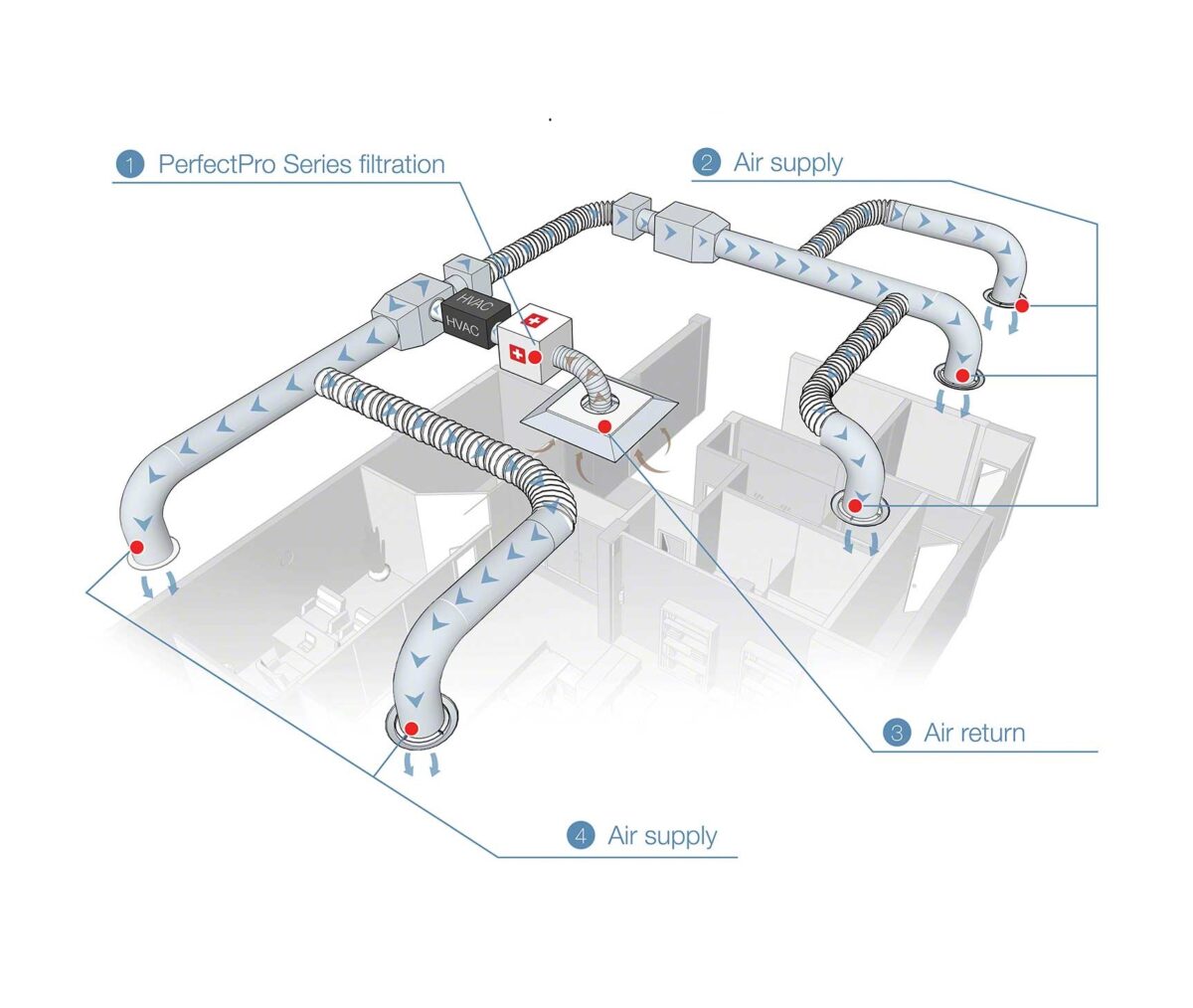 1 PerfectPro Series filtration

2 Air supply

HVAC

HVAC

3 Air return

4 Air supply